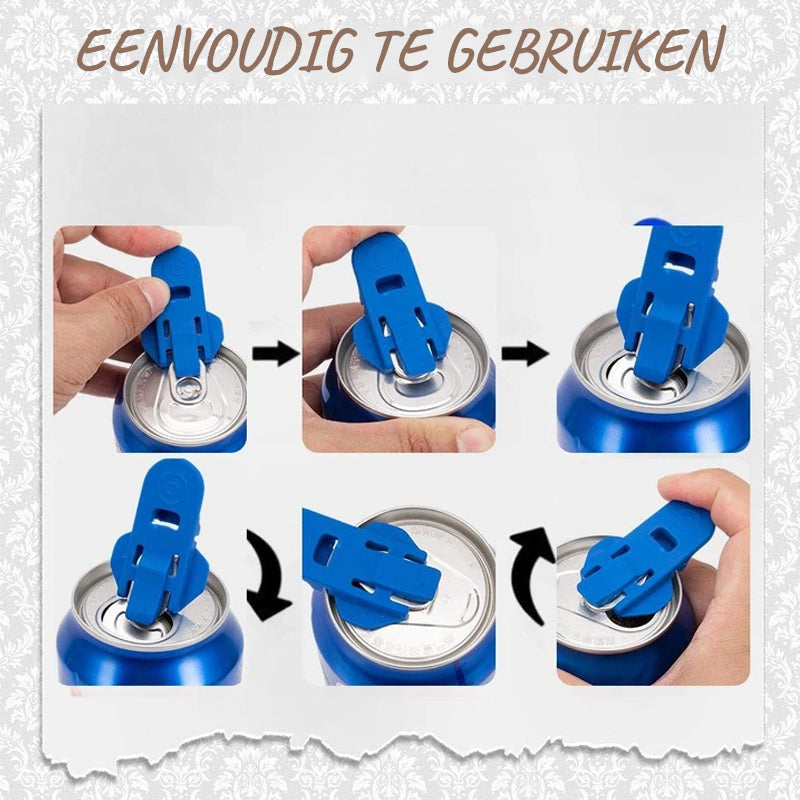 EENVOUDIG TE GEBRUIKEN